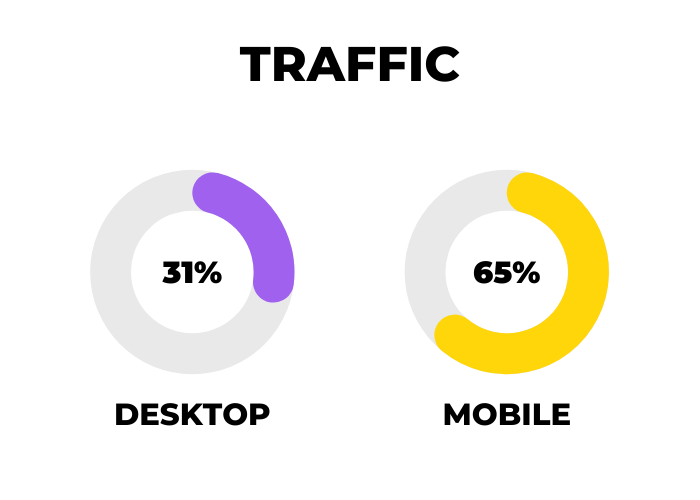 TRAFFIC

31%

DESKTOP

65%

MOBILE