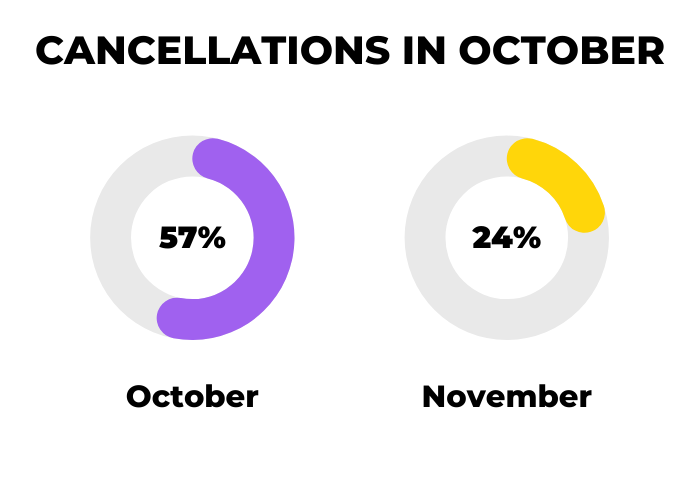 CANCELLATIONS IN OCTOBER

57%

October

24%

November